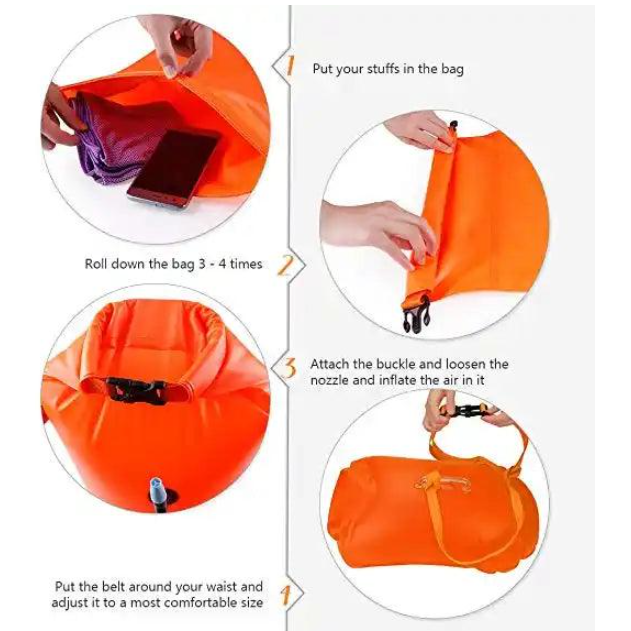 1 Put your stuffs in the bag

Roll down the bag 3 - 4 times 2

3 Attach the buckle and loosen the nozzle and inflate the air in it

Put the belt around your waist and adjust it to a most comfortable size 4