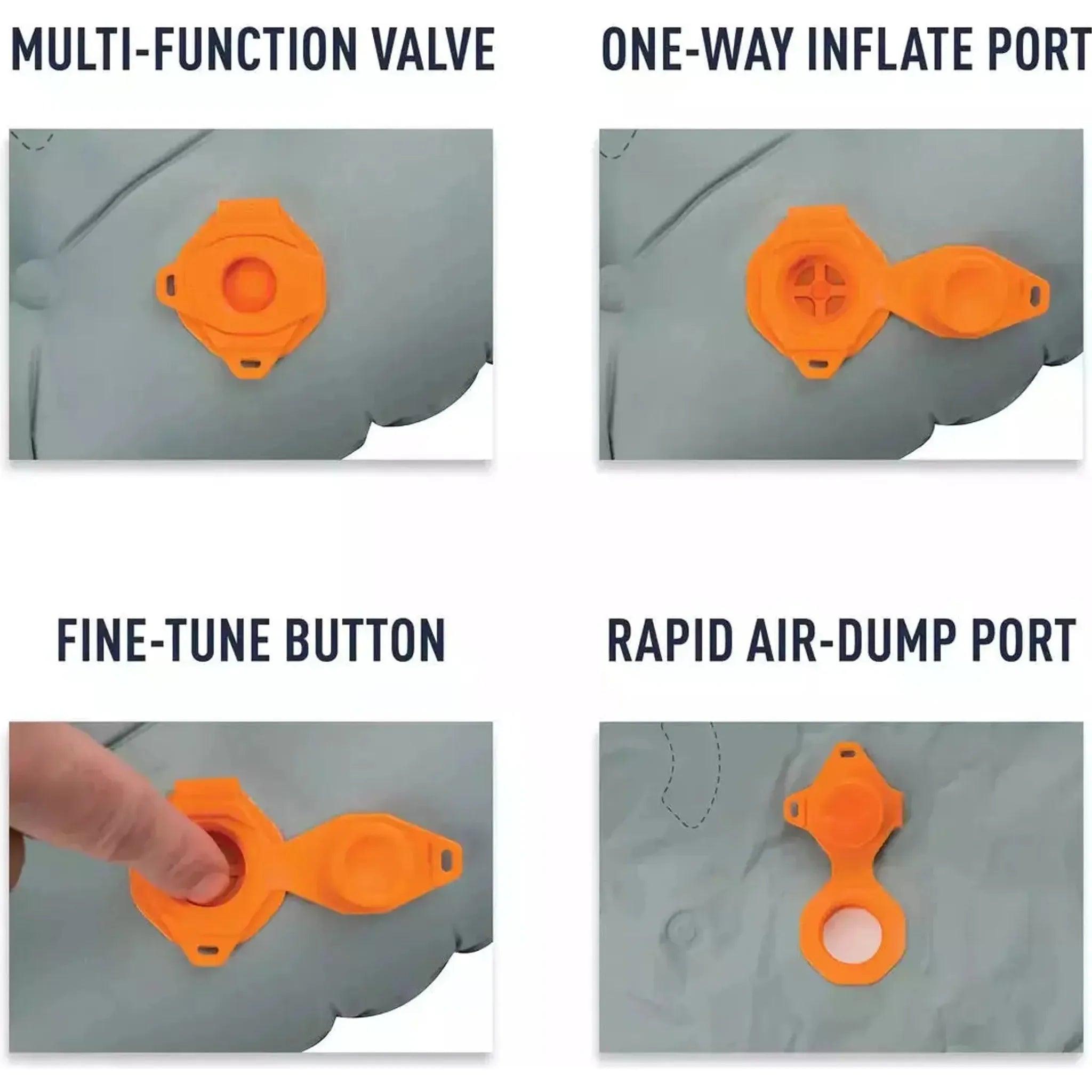 MULTI-FUNCTION VALVE

ONE-WAY INFLATE PORT

FINE-TUNE BUTTON

RAPID AIR-DUMP PORT